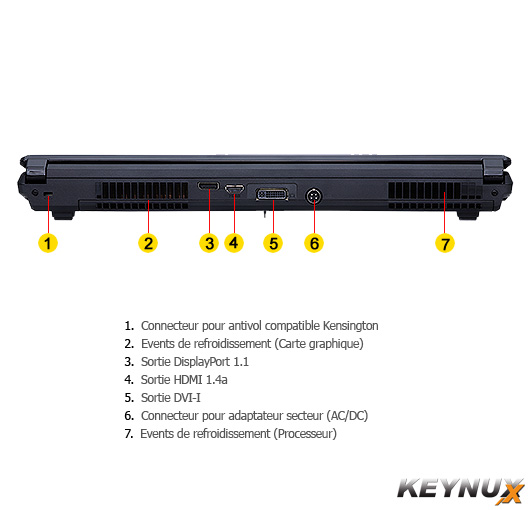 1
2
3
4
5
6
7

1. Connecteur pour antivol compatible Kensington
2. Events de refroidissement (Carte graphique)
3. Sortie DisplayPort 1.1
4. Sortie HDMI 1.4a
5. Sortie DVI-I
6. Connecteur pour adaptateur secteur (AC/DC)
7. Events de refroidissement (Processeur)

KEYNUX